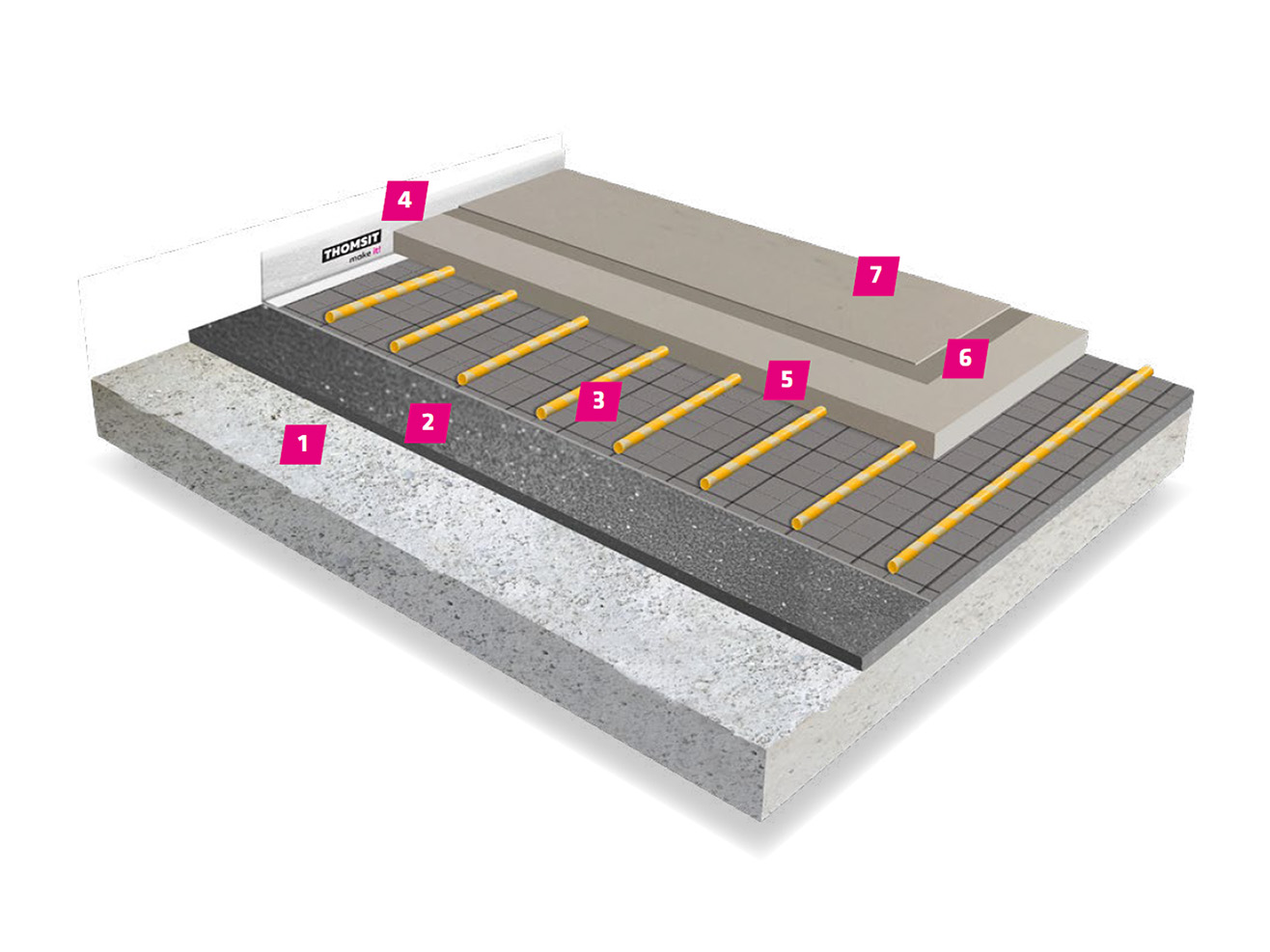 4
THOMSIT
make it!
7
6
5
3
2
1